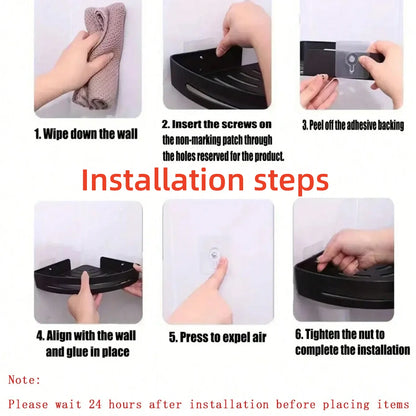 1. Wipe down the wall

2. Insert the screws on the non-marking patch through the holes reserved for the product.

3. Peel off the adhesive backing

Installation steps

4. Align with the wall and glue in place

5. Press to expel air

6. Tighten the nut to complete the installation

Note:

Please wait 24 hours after installation before placing items